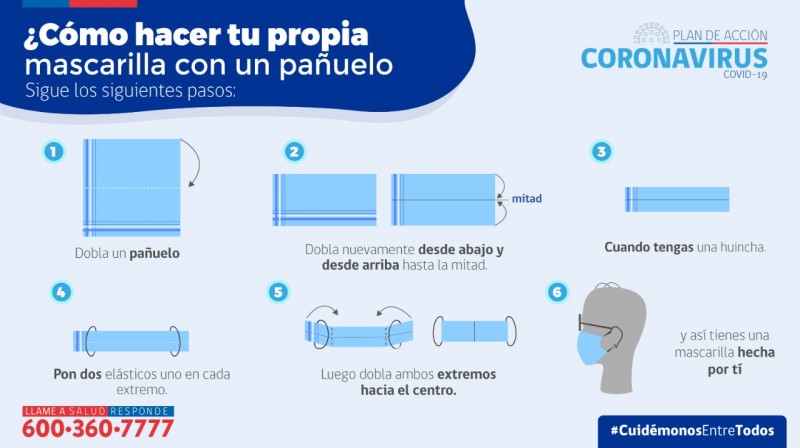 ¿Cómo hacer tu propia mascarilla con un pañuelo
Sigue los siguientes pasos:

PLAN DE ACCIÓN
CORONAVIRUS
COVID-19

1
Dobla un pañuelo

2
mitad
Dobla nuevamente desde abajo y desde arriba hasta la mitad.

3
Cuando tengas una huincha.

4
Pon dos elásticos uno en cada extremo.

5
Luego dobla ambos extremos hacia el centro.

6
y así tienes una mascarilla hecha por tí

LLAME A SALUD RESPONDE
600•360•7777

#CuidémonosEntreTodos